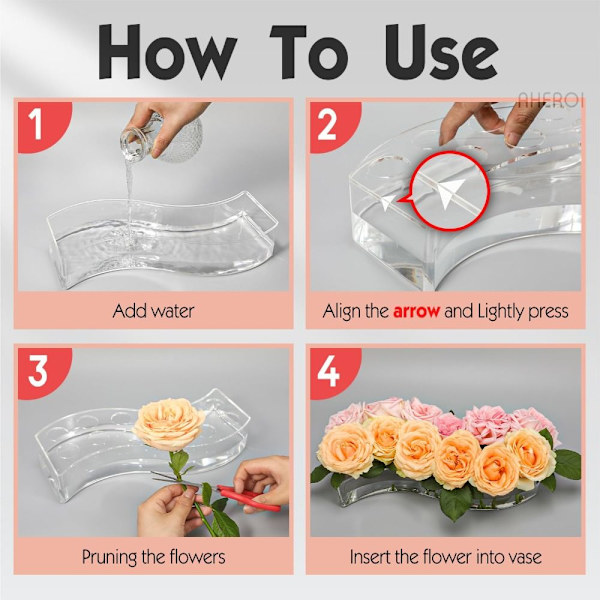 How To Use

AHEROI

1

Add water

2

Align the arrow and Lightly press

3

Pruning the flowers

4

Insert the flower into vase