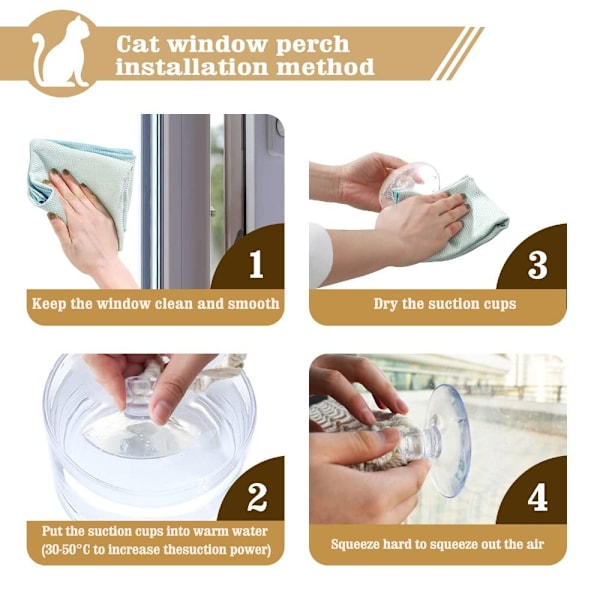 Cat window perch installation method

1
Keep the window clean and smooth

3
Dry the suction cups

2
Put the suction cups into warm water (30-50°C to increase thesuction power)

4
Squeeze hard to squeeze out the air