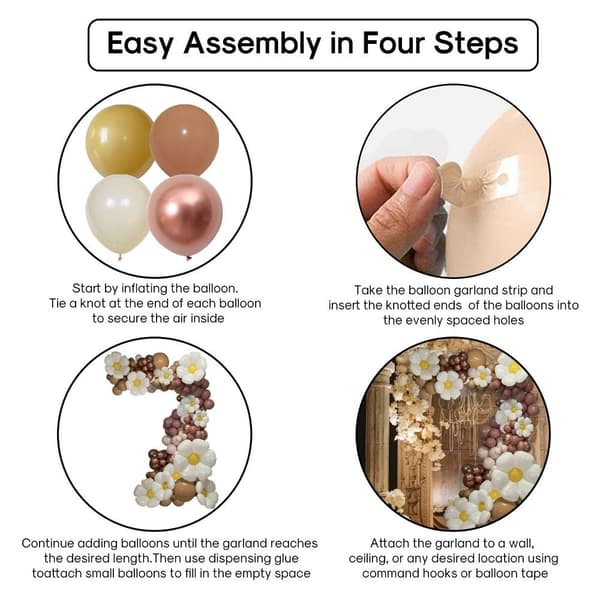 Easy Assembly in Four Steps

Start by inflating the balloon. Tie a knot at the end of each balloon to secure the air inside

Take the balloon garland strip and insert the knotted ends of the balloons into the evenly spaced holes

Continue adding balloons until the garland reaches the desired length.Then use dispensing glue toattach small balloons to fill in the empty space

Attach the garland to a wall, ceiling, or any desired location using command hooks or balloon tape