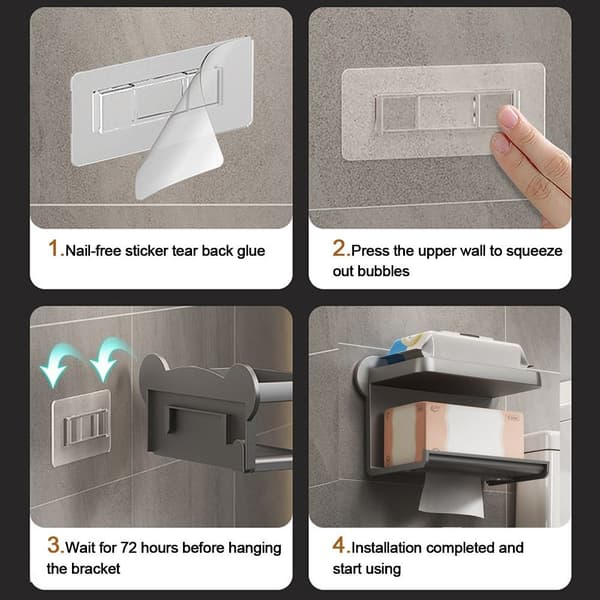 1.Nail-free sticker tear back glue

2.Press the upper wall to squeeze out bubbles

3.Wait for 72 hours before hanging the bracket

4.Installation completed and start using