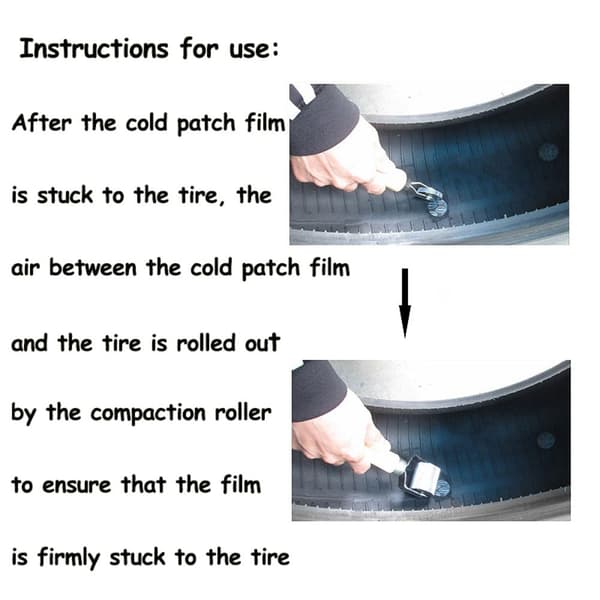 Instructions for use:

After the cold patch film is stuck to the tire, the air between the cold patch film and the tire is rolled out by the compaction roller to ensure that the film is firmly stuck to the tire