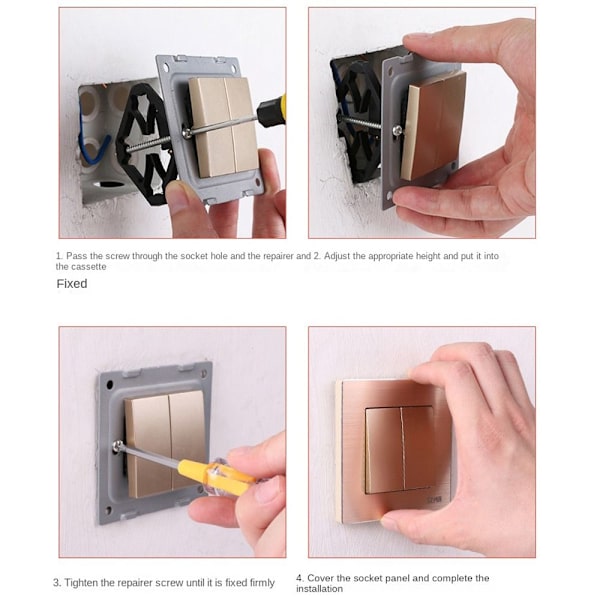 1. Pass the screw through the socket hole and the repairer and 2. Adjust the appropriate height and put it into the cassette

Fixed

3. Tighten the repairer screw until it is fixed firmly

4. Cover the socket panel and complete the installation