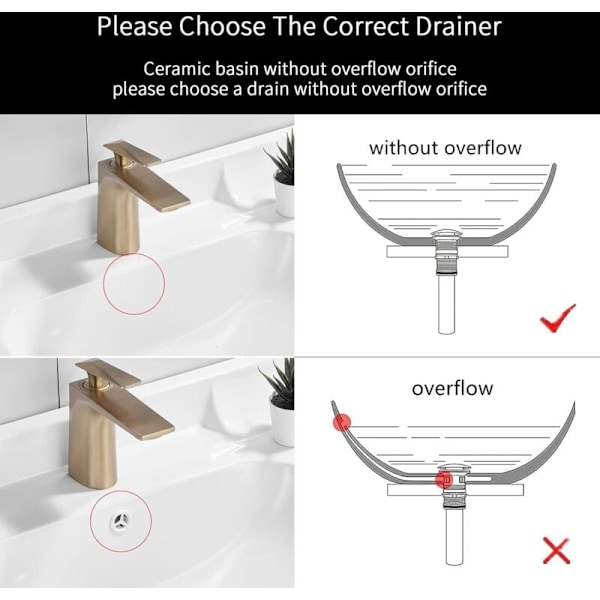 Please Choose The Correct Drainer

Ceramic basin without overflow orifice
please choose a drain without overflow orifice

without overflow

overflow