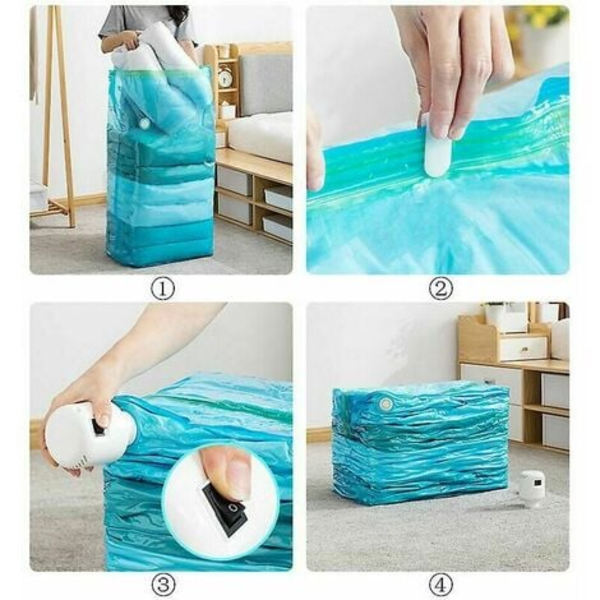 ①

②

③

④