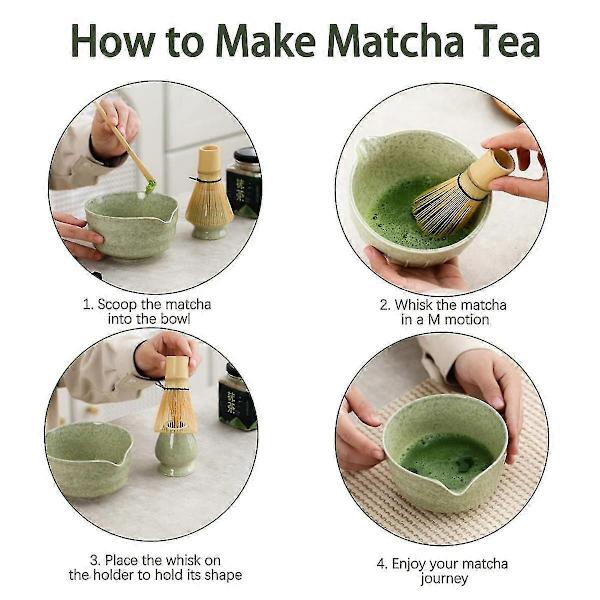 How to Make Matcha Tea

抹茶

1. Scoop the matcha into the bowl

2. Whisk the matcha in a M motion

抹茶

3. Place the whisk on the holder to hold its shape

4. Enjoy your matcha journey