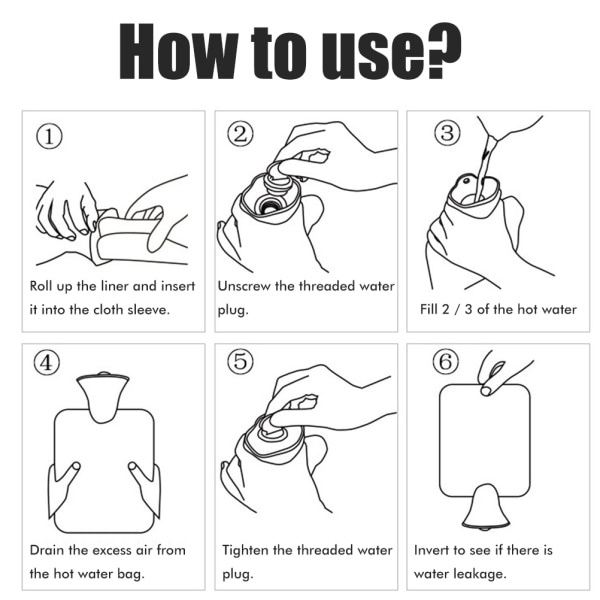 How to use?

①

Roll up the liner and insert it into the cloth sleeve.

②

Unscrew the threaded water plug.

③

Fill 2 / 3 of the hot water

④

Drain the excess air from the hot water bag.

⑤

Tighten the threaded water plug.

⑥

Invert to see if there is water leakage.