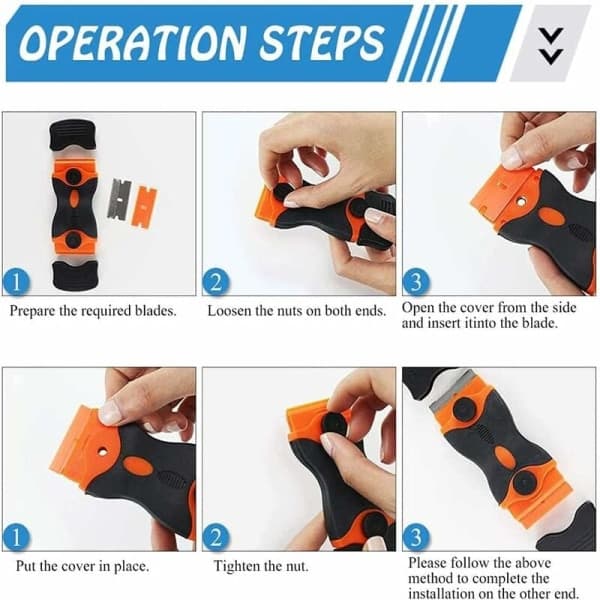 OPERATION STEPS

1
Prepare the required blades.

2
Loosen the nuts on both ends.

3
Open the cover from the side and insert itinto the blade.

1
Put the cover in place.

2
Tighten the nut.

3
Please follow the above method to complete the installation on the other end.