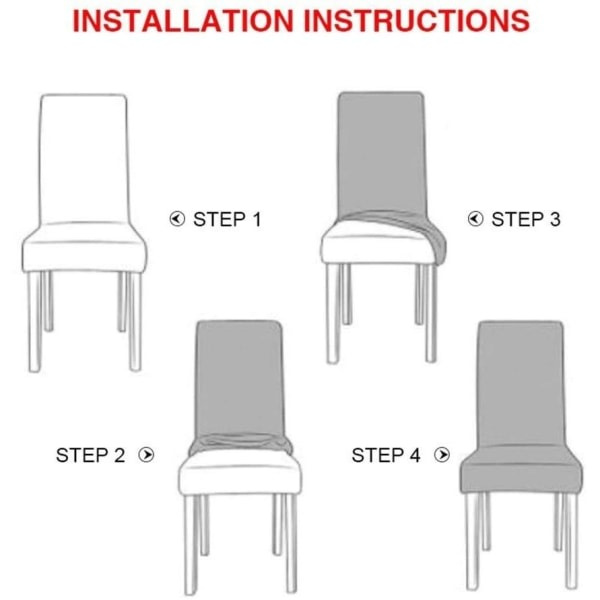 INSTALLATION INSTRUCTIONS

STEP 1

STEP 3

STEP 2

STEP 4