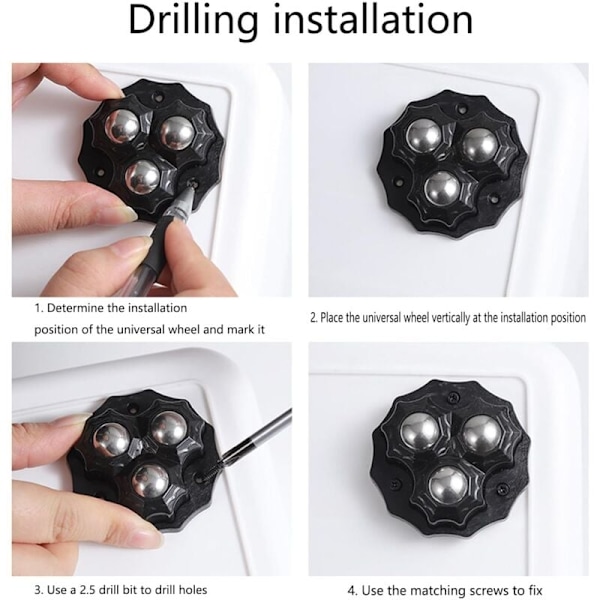 Drilling installation

1. Determine the installation position of the universal wheel and mark it

2. Place the universal wheel vertically at the installation position

3. Use a 2.5 drill bit to drill holes

4. Use the matching screws to fix