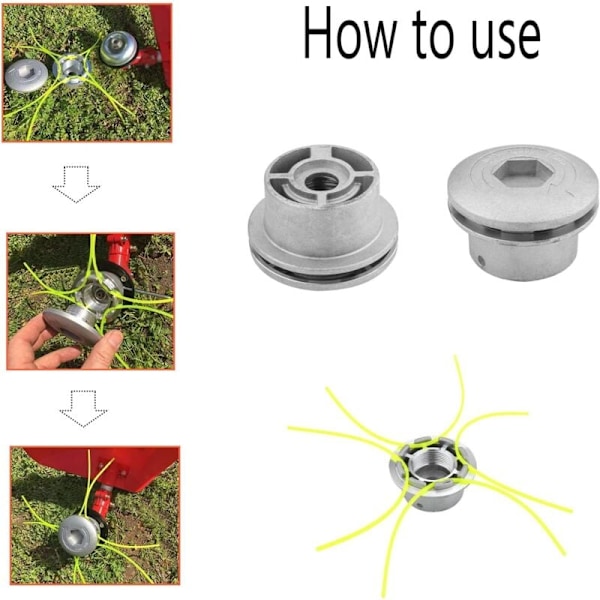 How to use