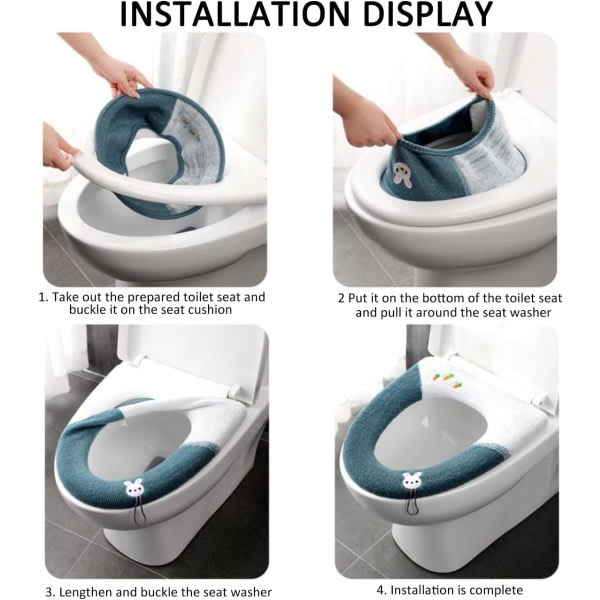 INSTALLATION DISPLAY

1. Take out the prepared toilet seat and buckle it on the seat cushion

2 Put it on the bottom of the toilet seat and pull it around the seat washer

3. Lengthen and buckle the seat washer

4. Installation is complete