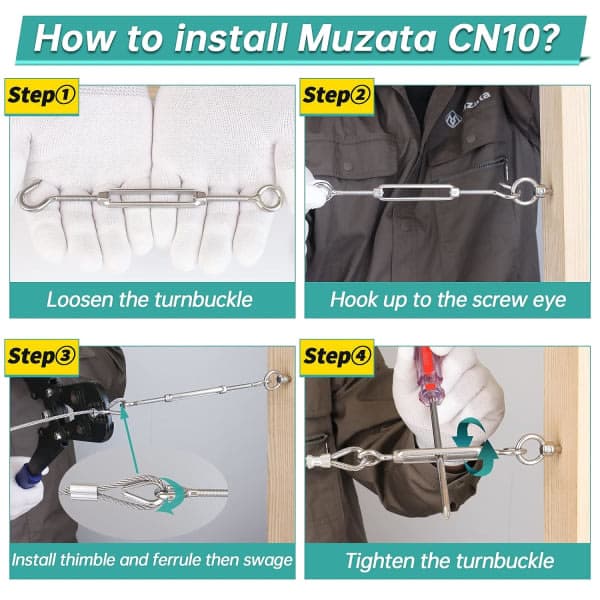 How to install Muzata CN10?

Step①

Loosen the turnbuckle

Step②

Hook up to the screw eye

Step③

Install thimble and ferrule then swage

Step④

Tighten the turnbuckle