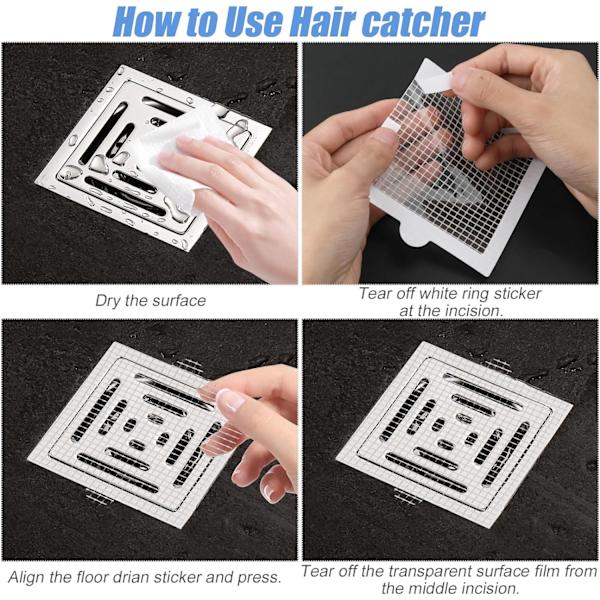 How to Use Hair catcher

Dry the surface

Tear off white ring sticker at the incision.

Align the floor drian sticker and press.

Tear off the transparent surface film from the middle incision.