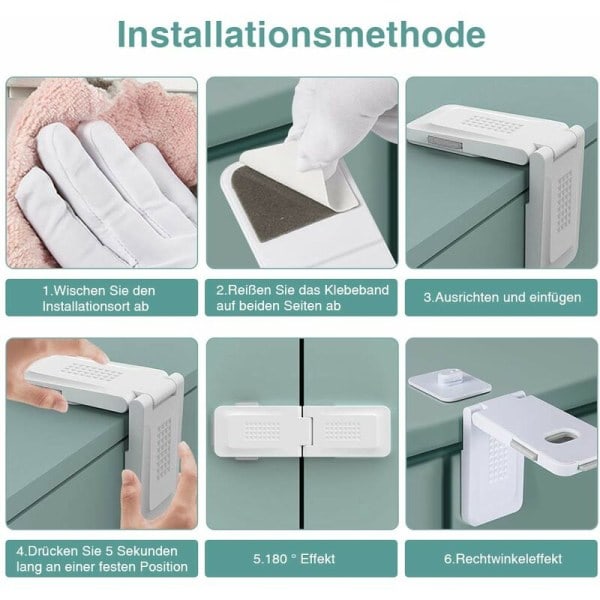 Installationsmethode

1.Wischen Sie den Installationsort ab

2.Reißen Sie das Klebeband auf beiden Seiten ab

3.Ausrichten und einfügen

4.Drücken Sie 5 Sekunden lang an einer festen Position

5.180 ° Effekt

6.Rechtwinkeleffekt