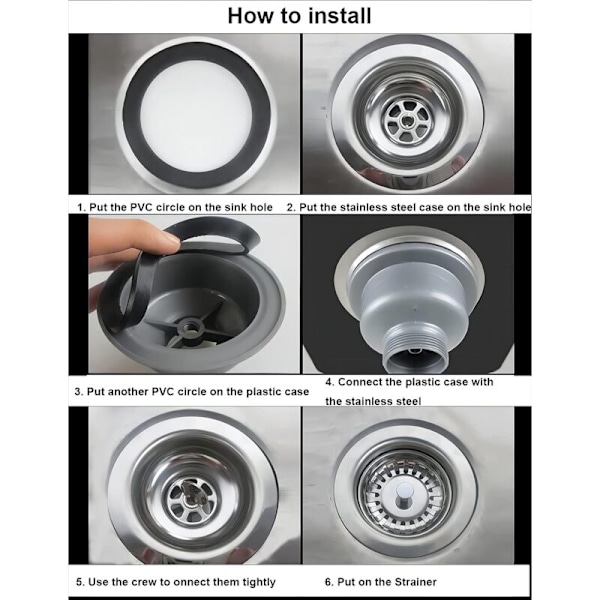 How to install

1. Put the PVC circle on the sink hole

2. Put the stainless steel case on the sink hole

3. Put another PVC circle on the plastic case

4. Connect the plastic case with the stainless steel

5. Use the crew to onnect them tightly

6. Put on the Strainer