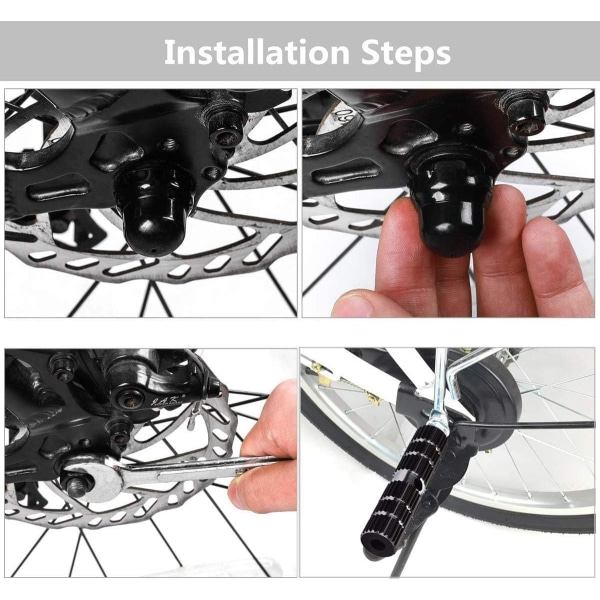 Installation Steps