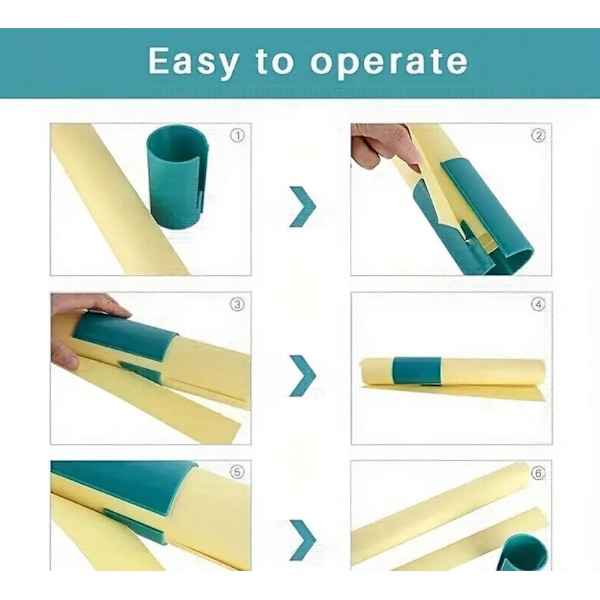 Easy to operate

①

②

③

④

⑤

⑥