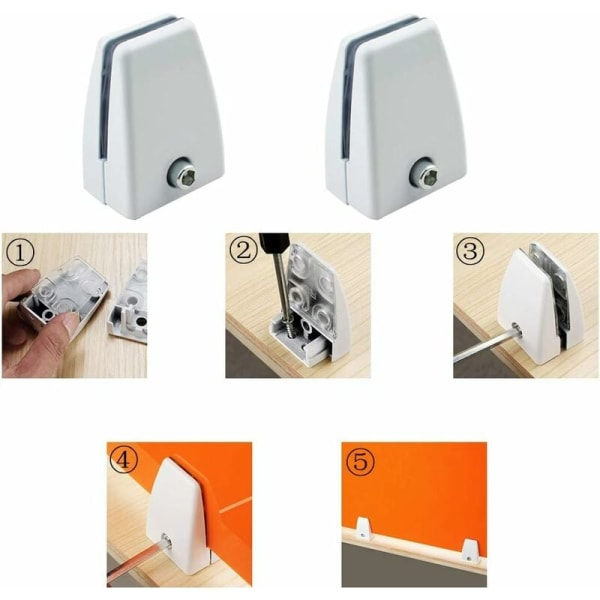 ①
②
③
④
⑤