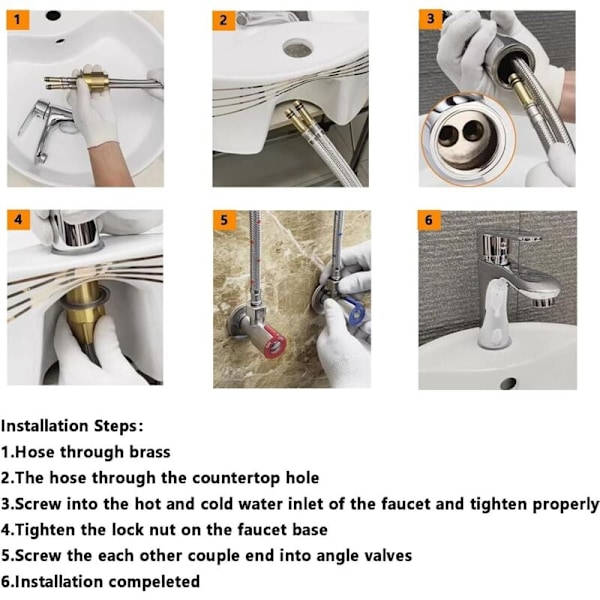 1

2

3

4

5

6

Installation Steps:
1.Hose through brass
2.The hose through the countertop hole
3.Screw into the hot and cold water inlet of the faucet and tighten properly
4.Tighten the lock nut on the faucet base
5.Screw the each other couple end into angle valves
6.Installation compeleted