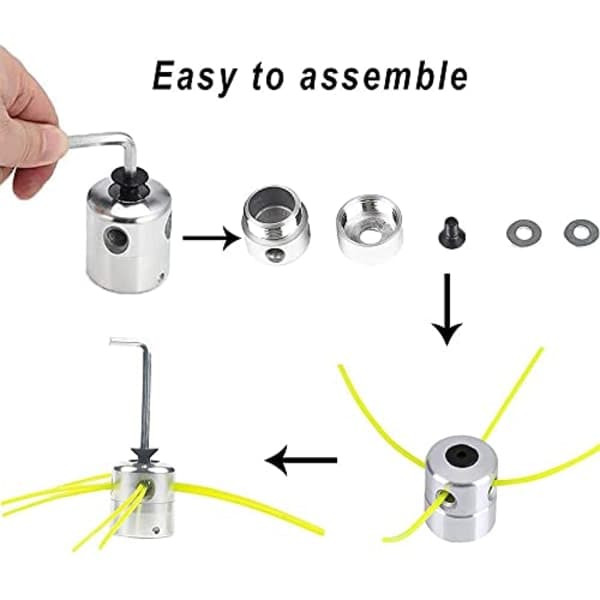 Easy to assemble