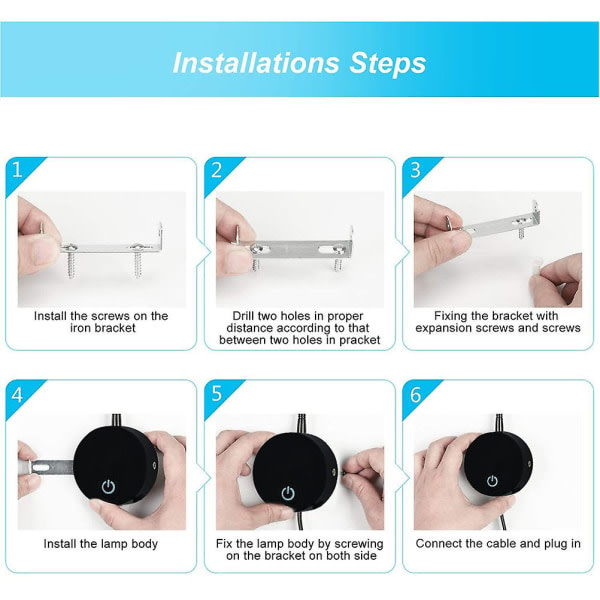 Installations Steps

1

Install the screws on the iron bracket

2

Drill two holes in proper distance according to that between two holes in pracket

3

Fixing the bracket with expansion screws and screws

4

Install the lamp body

5

Fix the lamp body by screwing on the bracket on both side

6

Connect the cable and plug in