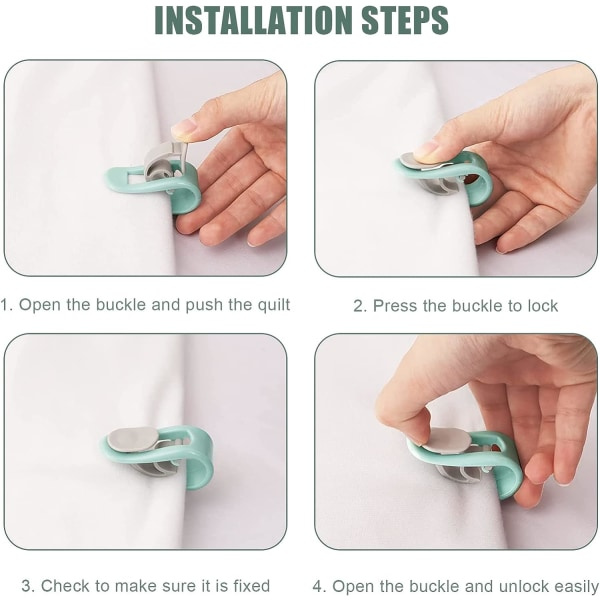 INSTALLATION STEPS

1. Open the buckle and push the quilt

2. Press the buckle to lock

3. Check to make sure it is fixed

4. Open the buckle and unlock easily