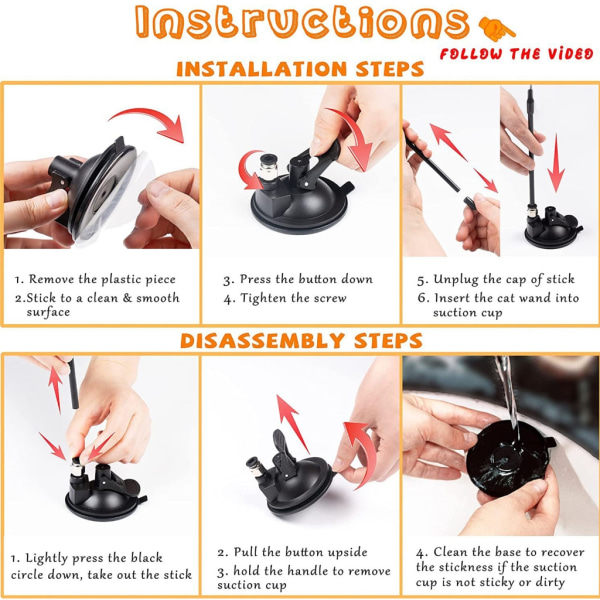 Instructions

FOLLOW THE VIDEO

INSTALLATION STEPS

1. Remove the plastic piece
2.Stick to a clean & smooth surface

3. Press the button down
4. Tighten the screw

5. Unplug the cap of stick
6. Insert the cat wand into suction cup

DISASSEMBLY STEPS

1. Lightly press the black circle down, take out the stick

2. Pull the button upside
3. hold the handle to remove suction cup

4. Clean the base to recover the stickness if the suction cup is not sticky or dirty