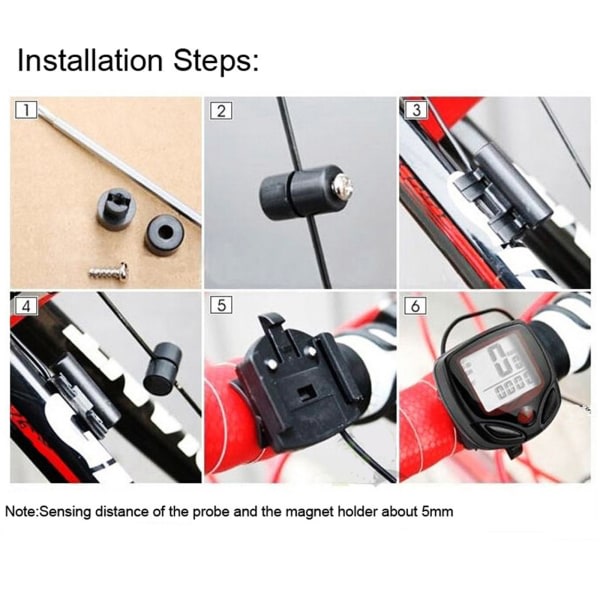 Installation Steps:

1

2

3

4

5

6

Note:Sensing distance of the probe and the magnet holder about 5mm