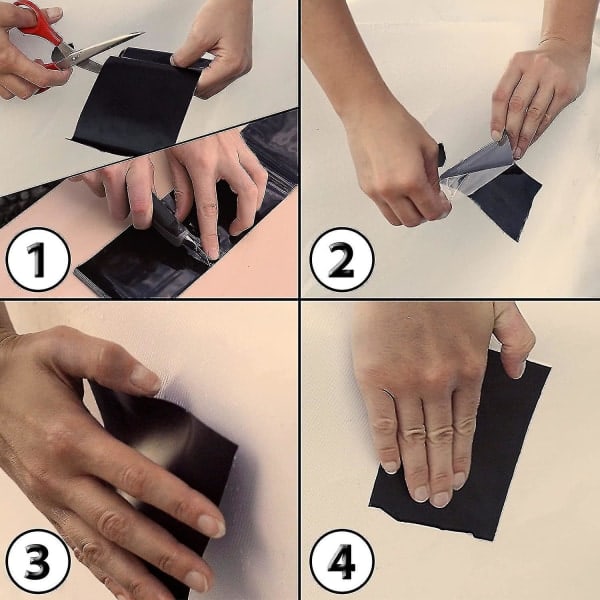 1

2

3

4