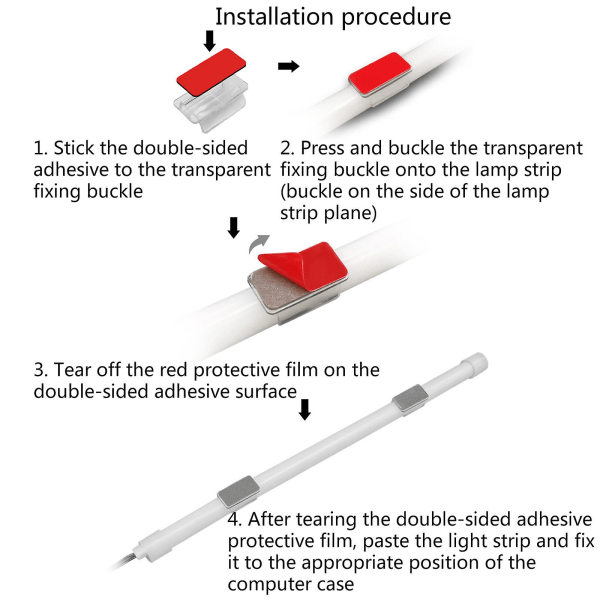 Installation procedure

1. Stick the double-sided adhesive to the transparent fixing buckle

2. Press and buckle the transparent fixing buckle onto the lamp strip (buckle on the side of the lamp strip plane)

3. Tear off the red protective film on the double-sided adhesive surface

4. After tearing the double-sided adhesive protective film, paste the light strip and fix it to the appropriate position of the computer case