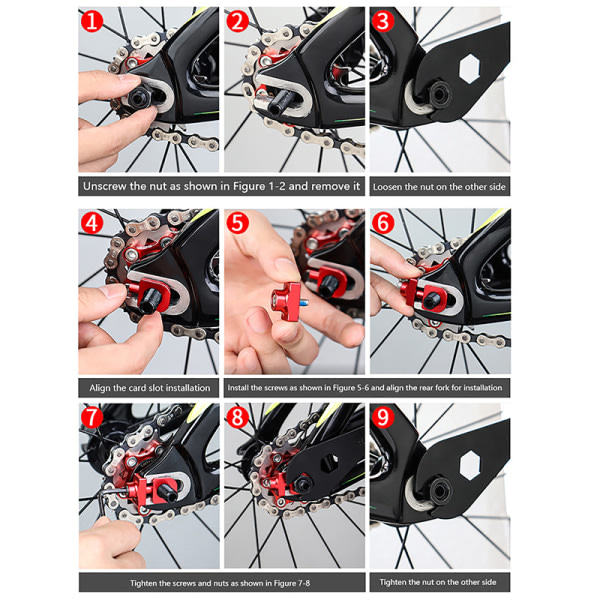 1

2

3

Unscrew the nut as shown in Figure 1-2 and remove it

Loosen the nut on the other side

4

5

6

Align the card slot installation

Install the screws as shown in Figure 5-6 and align the rear fork for installation

7

8

9

Tighten the screws and nuts as shown in Figure 7-8

Tighten the nut on the other side