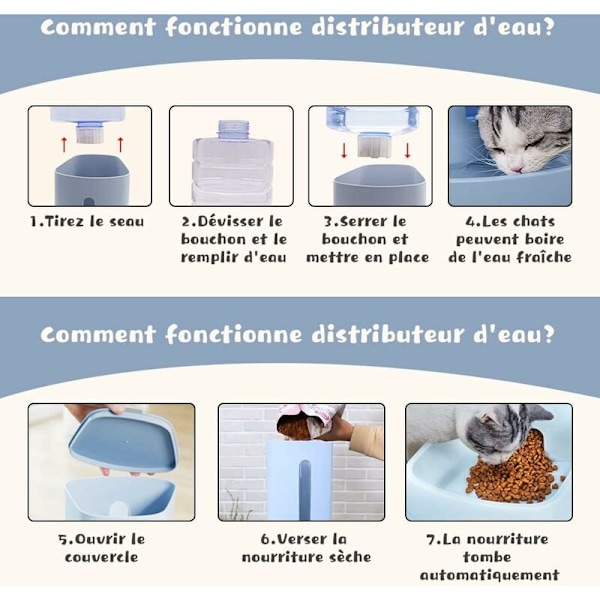 Comment fonctionne distributeur d'eau?

1.Tirez le seau

2.Dévisser le bouchon et le remplir d'eau

3.Serrer le bouchon et mettre en place

4.Les chats peuvent boire de l'eau fraîche

Comment fonctionne distributeur d'eau?

5.Ouvrir le couvercle

6.Verser la nourriture sèche

7.La nourriture tombe automatiquement