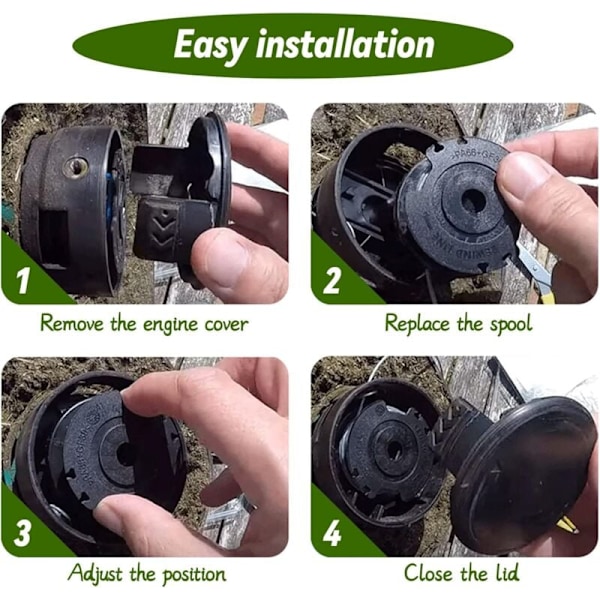 Easy installation

1

Remove the engine cover

2

Replace the spool

3

Adjust the position

4

Close the lid