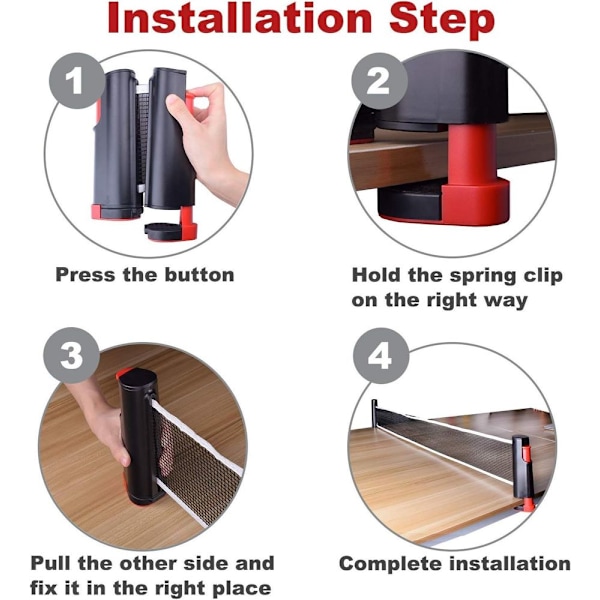 Installation Step

1

Press the button

2

Hold the spring clip on the right way

3

Pull the other side and fix it in the right place

4

Complete installation