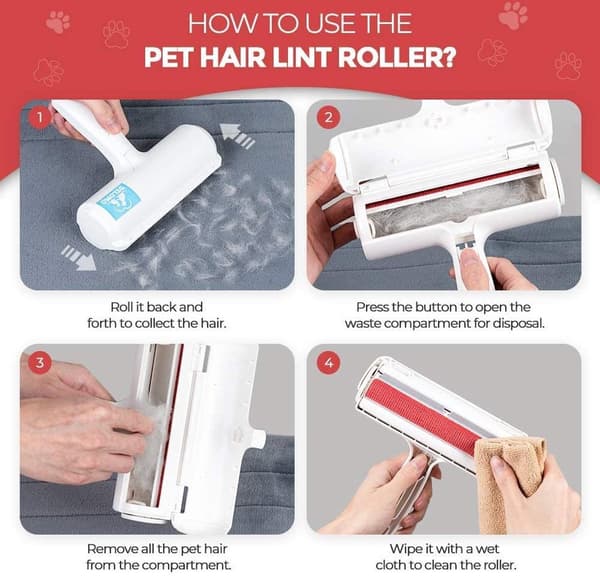 HOW TO USE THE
PET HAIR LINT ROLLER?

1

Roll it back and forth to collect the hair.

2

Press the button to open the waste compartment for disposal.

3

Remove all the pet hair from the compartment.

4

Wipe it with a wet cloth to clean the roller.