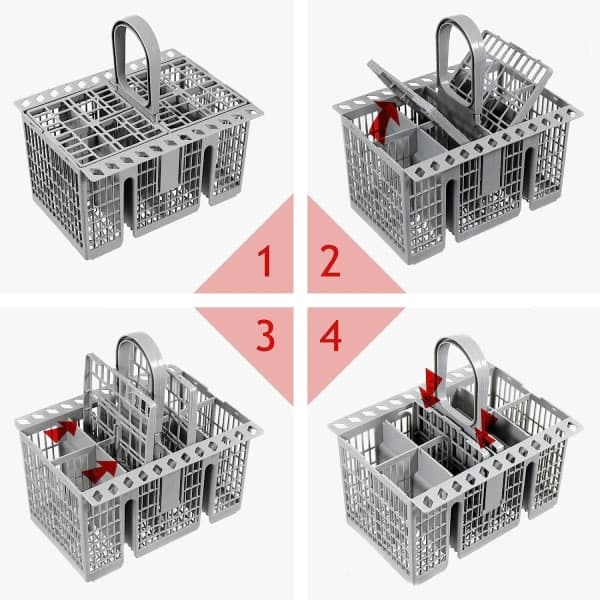 1 2
3 4