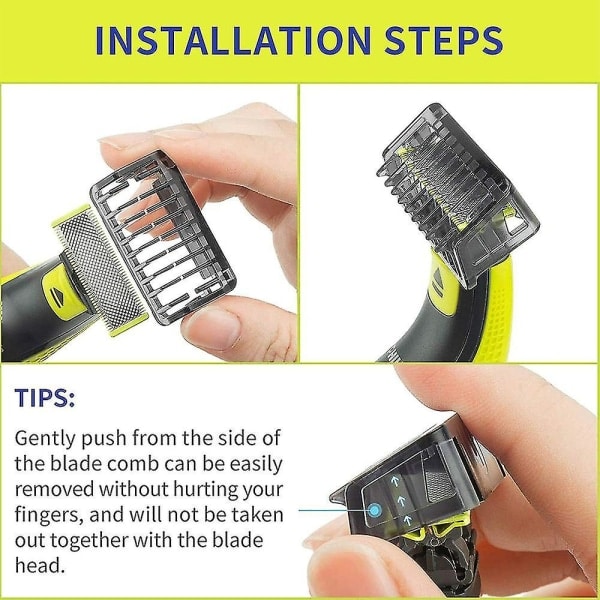 INSTALLATION STEPS

TIPS:

Gently push from the side of the blade comb can be easily removed without hurting your fingers, and will not be taken out together with the blade head.