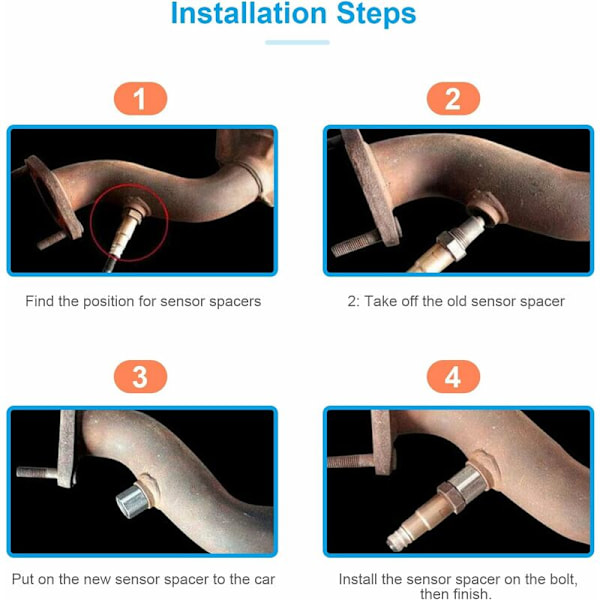 Installation Steps

1

Find the position for sensor spacers

2

2: Take off the old sensor spacer

3

Put on the new sensor spacer to the car

4

Install the sensor spacer on the bolt, then finish.