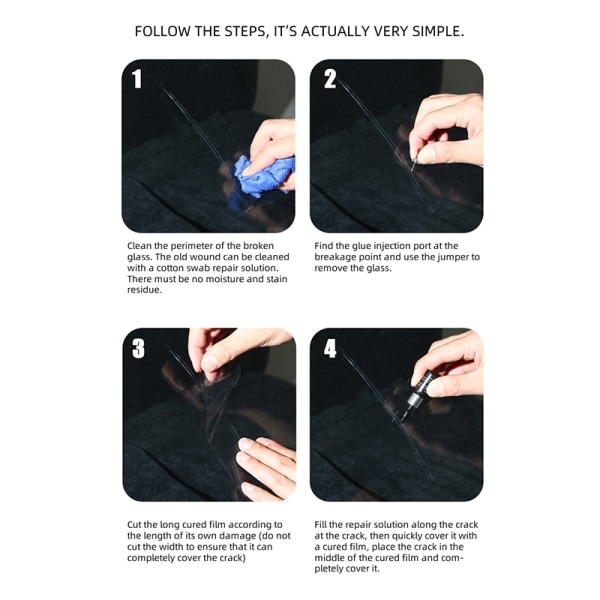 FOLLOW THE STEPS, IT'S ACTUALLY VERY SIMPLE.

1

Clean the perimeter of the broken glass. The old wound can be cleaned with a cotton swab repair solution. There must be no moisture and stain residue.

2

Find the glue injection port at the breakage point and use the jumper to remove the glass.

3

Cut the long cured film according to the length of its own damage (do not cut the width to ensure that it can completely cover the crack)

4

Fill the repair solution along the crack at the crack, then quickly cover it with a cured film, place the crack in the middle of the cured film and completely cover it.