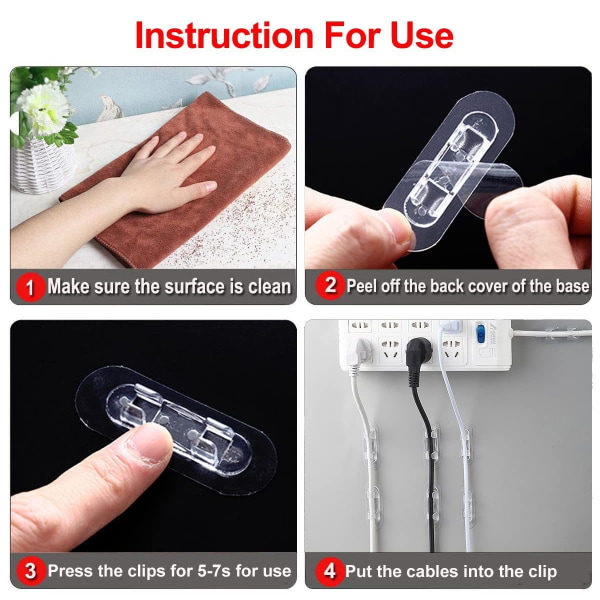 Instruction For Use

1 Make sure the surface is clean

2 Peel off the back cover of the base

3 Press the clips for 5-7s for use

4 Put the cables into the clip