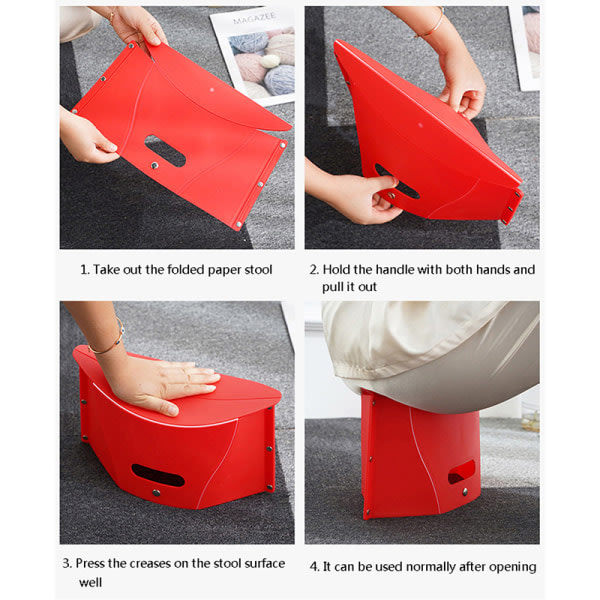 MAGAZEE

1. Take out the folded paper stool

2. Hold the handle with both hands and pull it out

3. Press the creases on the stool surface well

4. It can be used normally after opening