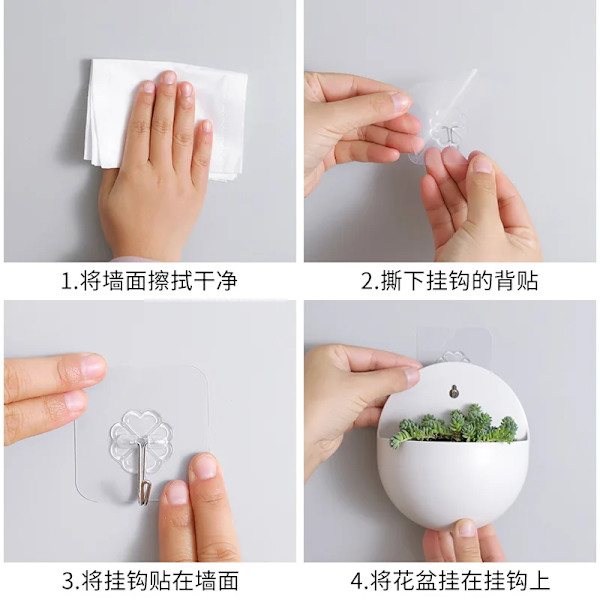 1.将墙面擦拭干净

2.撕下挂钩的背贴

3.将挂钩贴在墙面

4.将花盆挂在挂钩上