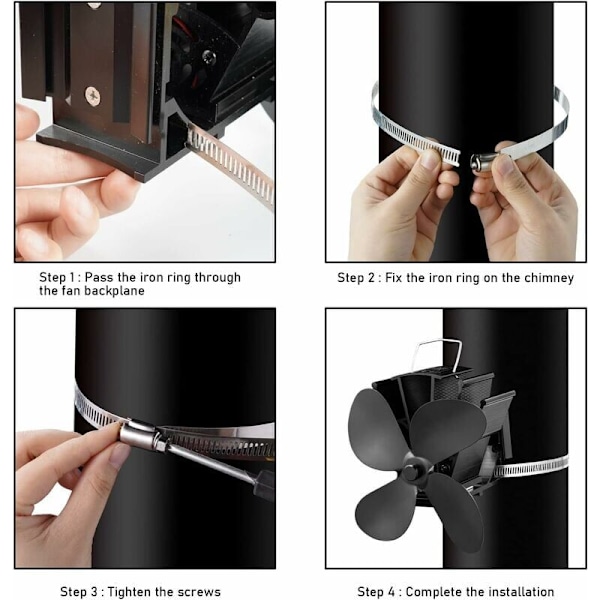 Step 1 : Pass the iron ring through the fan backplane

Step 2 : Fix the iron ring on the chimney

Step 3 : Tighten the screws

Step 4 : Complete the installation