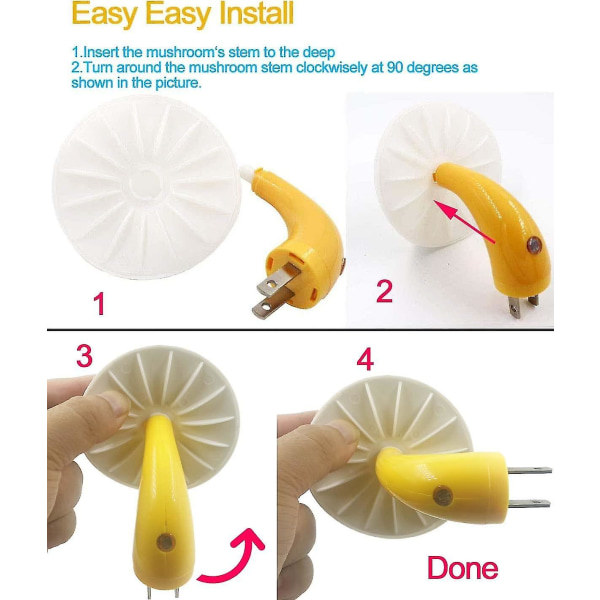 Easy Easy Install

1.Insert the mushroom's stem to the deep
2.Turn around the mushroom stem clockwisely at 90 degrees as shown in the picture.

1

2

3

4

Done