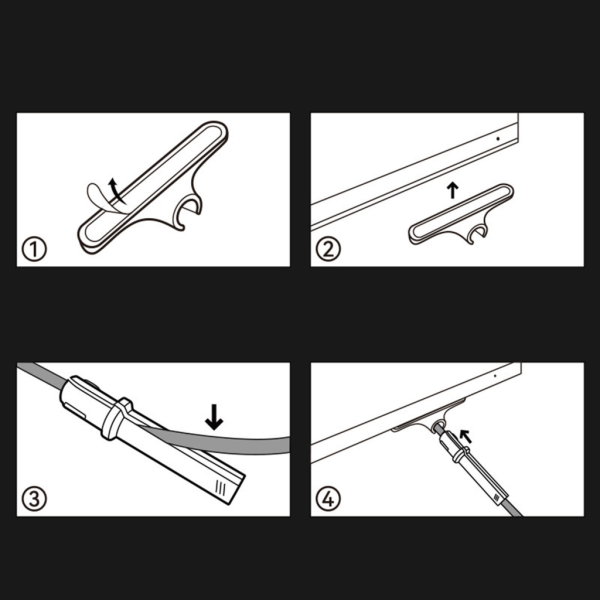 ①
②
③
④