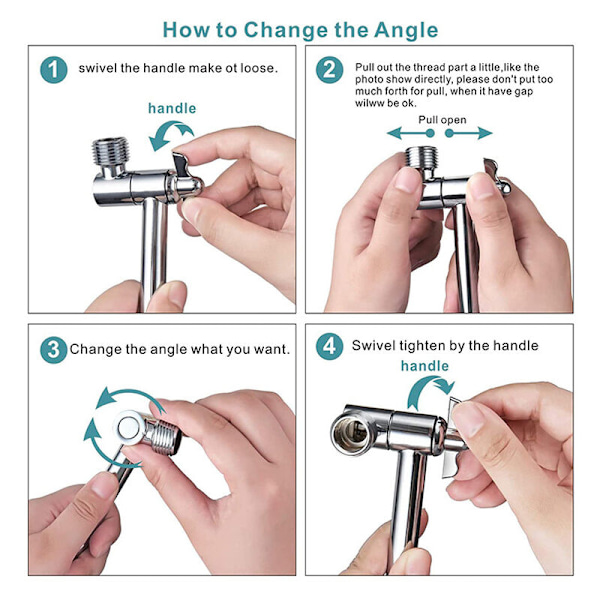 How to Change the Angle

1 swivel the handle make ot loose.

handle

2 Pull out the thread part a little,like the photo show directly, please don't put too much forth for pull, when it have gap wilww be ok.

Pull open

3 Change the angle what you want.

4 Swivel tighten by the handle

handle