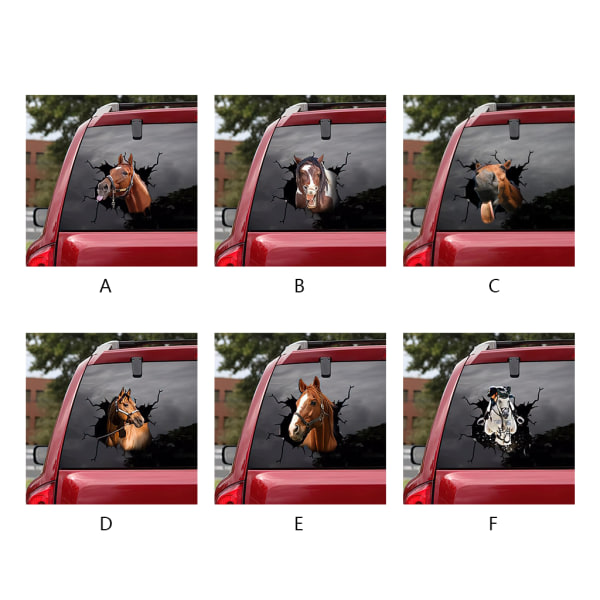 A

B

C

D

E

F