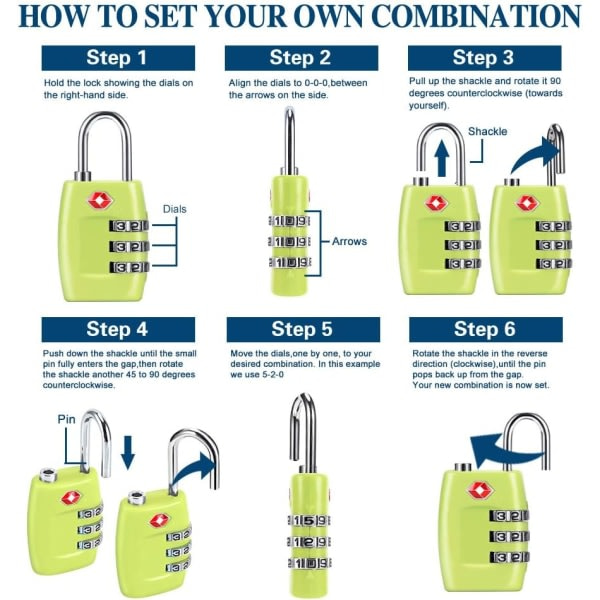 HOW TO SET YOUR OWN COMBINATION

Step 1

Hold the lock showing the dials on the right-hand side.

Dials

3 2
3 2
3 2

Step 2

Align the dials to 0-0-0,between the arrows on the side.

1 0 9
1 0 9
1 0 9

Arrows

Step 3

Pull up the shackle and rotate it 90 degrees counterclockwise (towards yourself).

Shackle

3 2
3 2
3 2

3 2
3 2
3 2

Step 4

Push down the shackle until the small pin fully enters the gap,then rotate the shackle another 45 to 90 degrees counterclockwise.

Pin

3 2
3 2
3 2

3 2
3 2
3 2

Step 5

Move the dials,one by one, to your desired combination. In this example we use 5-2-0

1 5 9
1 2 9
1 0 9

Step 6

Rotate the shackle in the reverse direction (clockwise),until the pin pops back up from the gap.
Your new combination is now set.

3 2
3 2
3 2