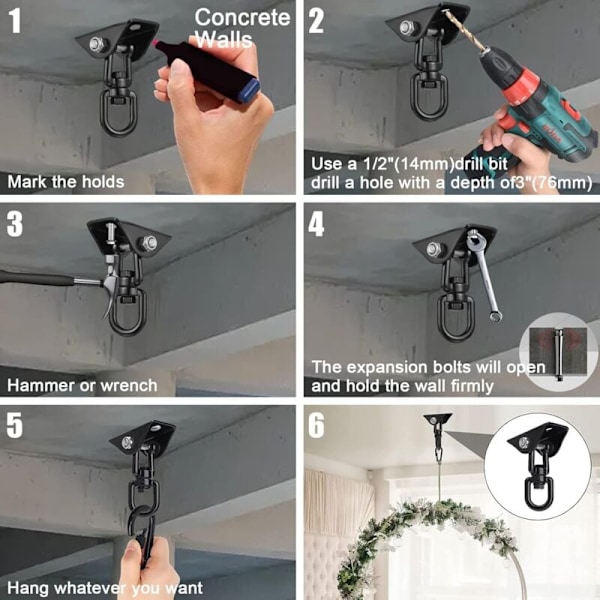 1

Concrete Walls

Mark the holds

2

Use a 1/2"(14mm)drill bit drill a hole with a depth of3"(76mm)

3

Hammer or wrench

4

The expansion bolts will open and hold the wall firmly

5

Hang whatever you want

6