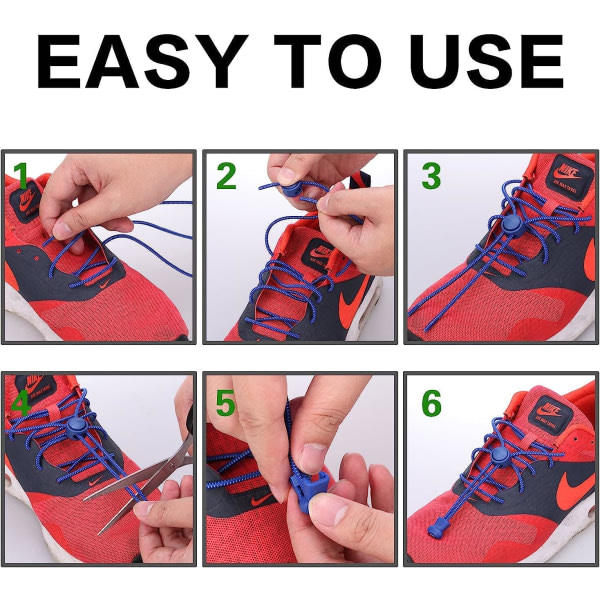 EASY TO USE

1

NIKE

2

NIKE

3

NIKE

4

NIKE

5

6

NIKE